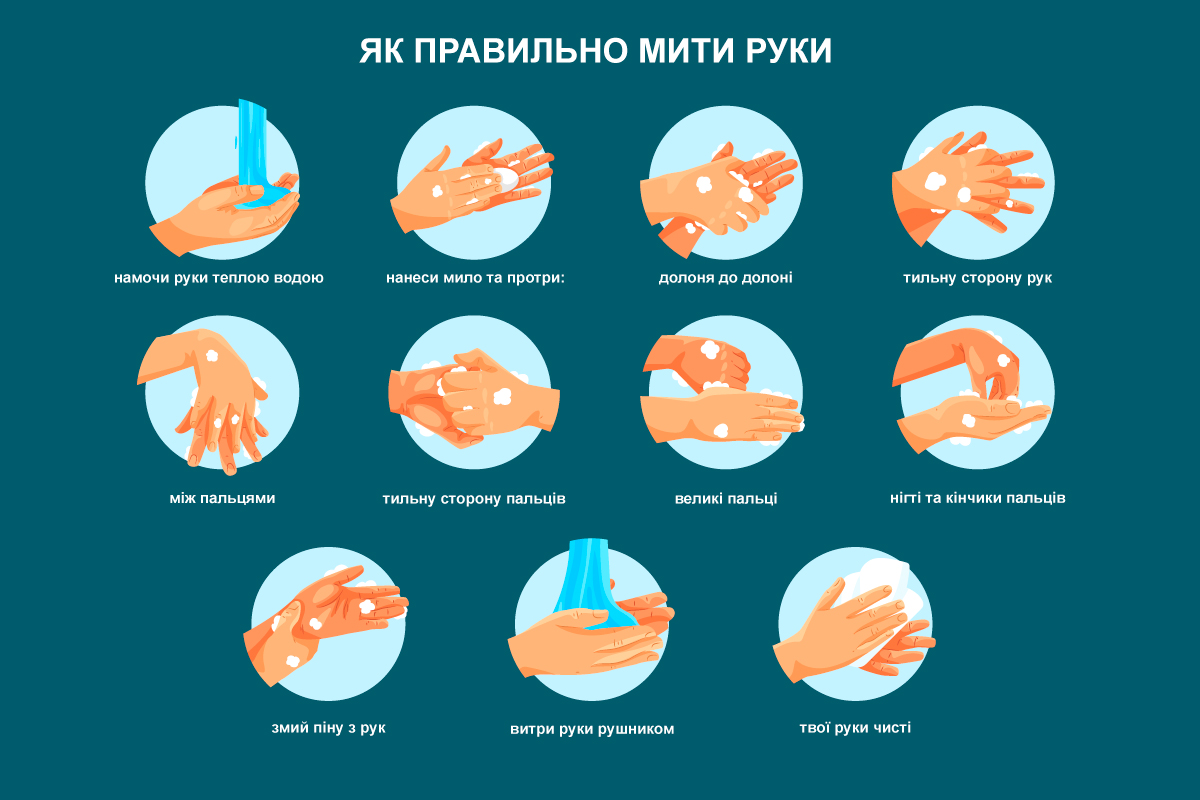 ЯК ПРАВИЛЬНО МИТИ РУКИ

намочи руки теплою водою

нанеси мило та протри:

долоня до долоні

тильну сторону рук

між пальцями

тильну сторону пальців

великі пальці

нігті та кінчики пальців

змий піну з рук

витри руки рушником

твої руки чисті